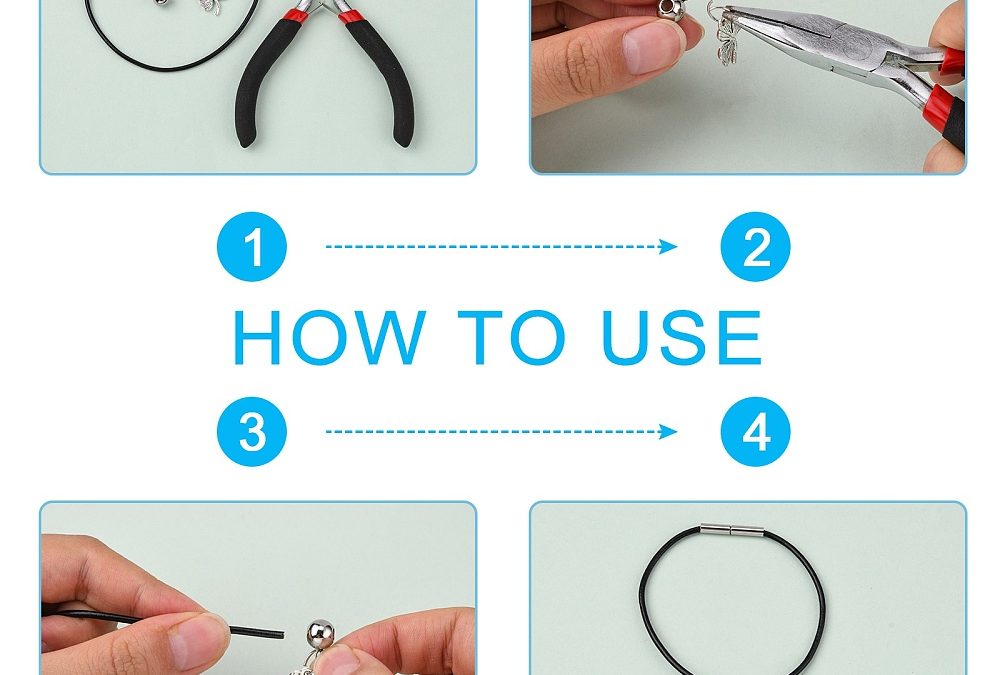 1

2

HOW TO USE

3

4